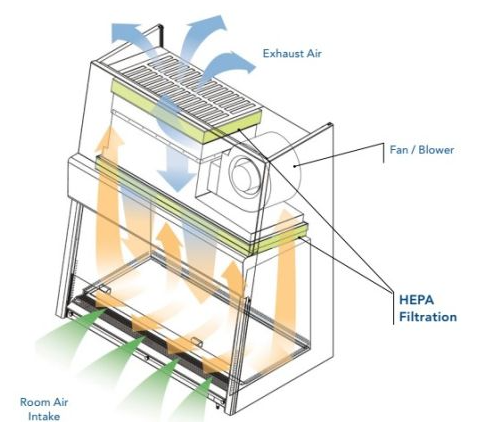 Exhaust Air

Fan / Blower

HEPA Filtration

Room Air Intake